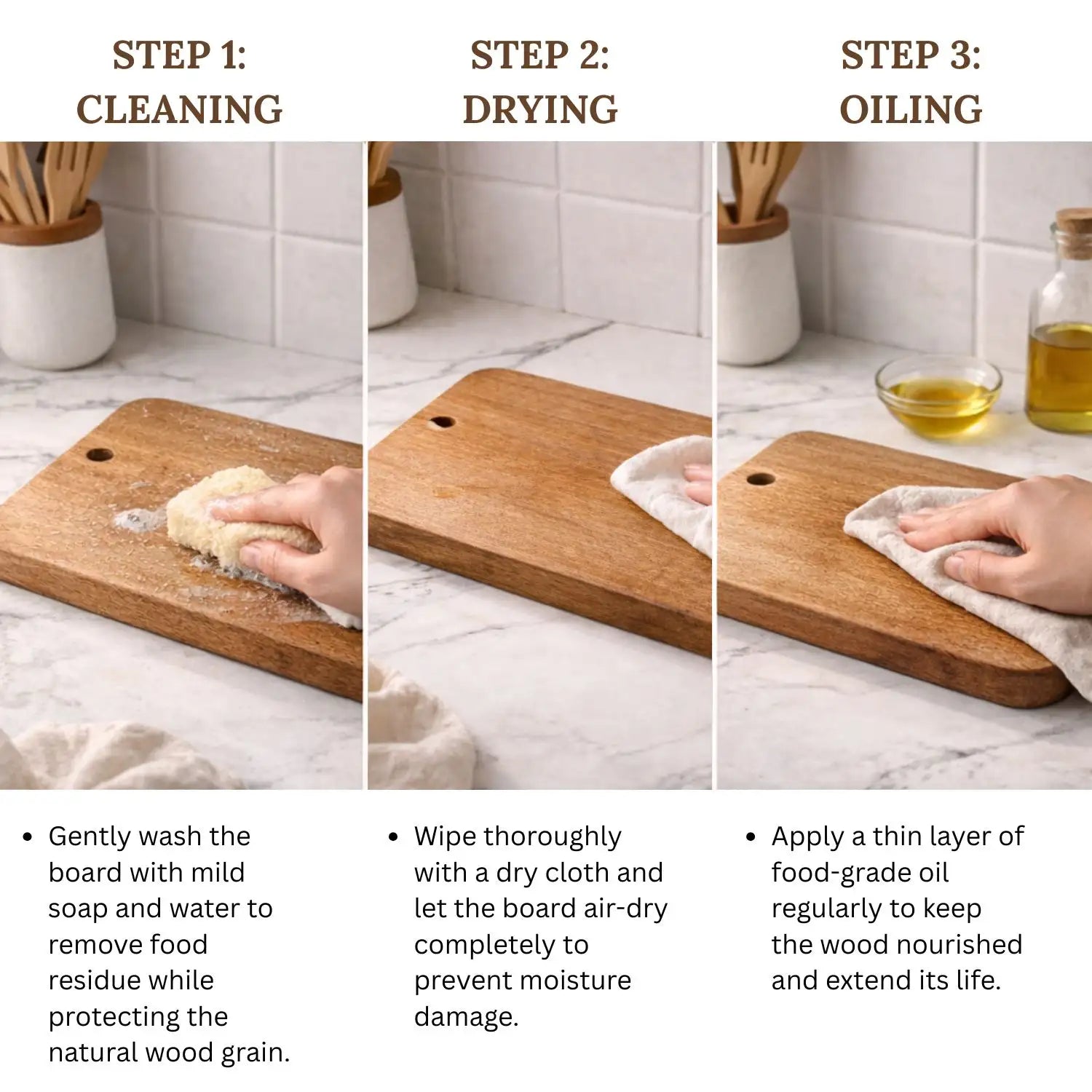 STEP 1:
CLEANING

- Gently wash the board with mild soap and water to remove food residue while protecting the natural wood grain.

STEP 2:
DRYING

- Wipe thoroughly with a dry cloth and let the board air-dry completely to prevent moisture damage.

STEP 3:
OILING

- Apply a thin layer of food-grade oil regularly to keep the wood nourished and extend its life.