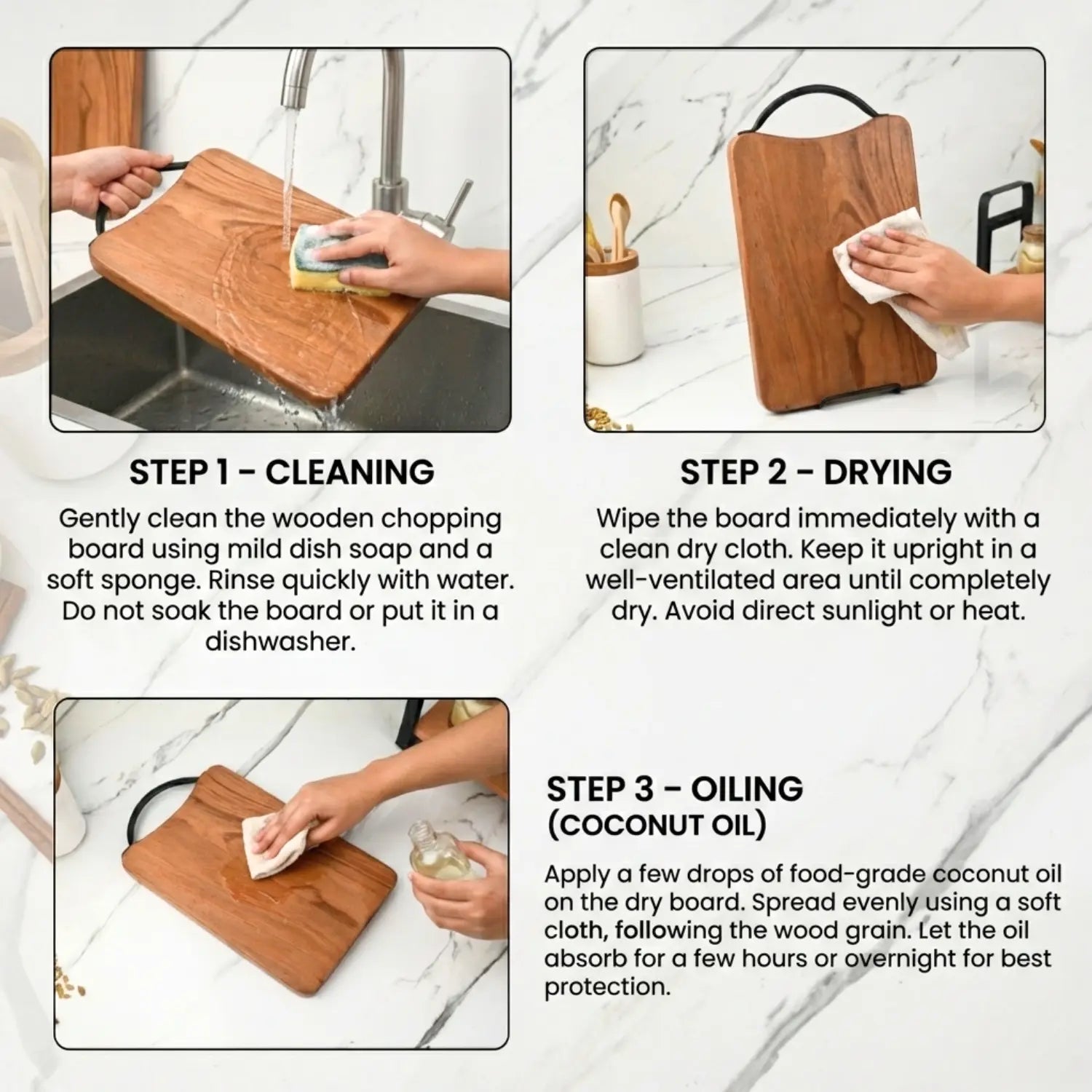 STEP 1 – CLEANING

Gently clean the wooden chopping board using mild dish soap and a soft sponge. Rinse quickly with water. Do not soak the board or put it in a dishwasher.

STEP 2 – DRYING

Wipe the board immediately with a clean dry cloth. Keep it upright in a well-ventilated area until completely dry. Avoid direct sunlight or heat.

STEP 3 – OILING (COCONUT OIL)

Apply a few drops of food-grade coconut oil on the dry board. Spread evenly using a soft cloth, following the wood grain. Let the oil absorb for a few hours or overnight for best protection.